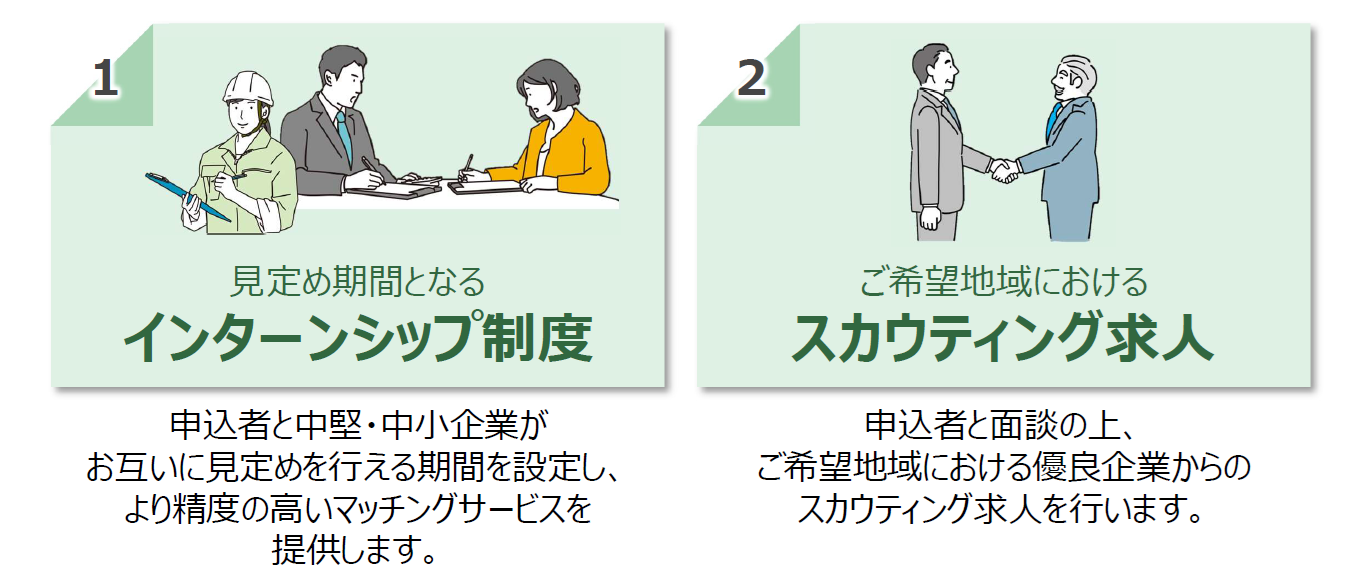 1

見定め期間となる
インターンシップ制度

申込者と中堅・中小企業がお互いに見定めを行える期間を設定し、より精度の高いマッチングサービスを提供します。

2

ご希望地域における
スカウティング求人

申込者と面談の上、ご希望地域における優良企業からのスカウティング求人を行います。